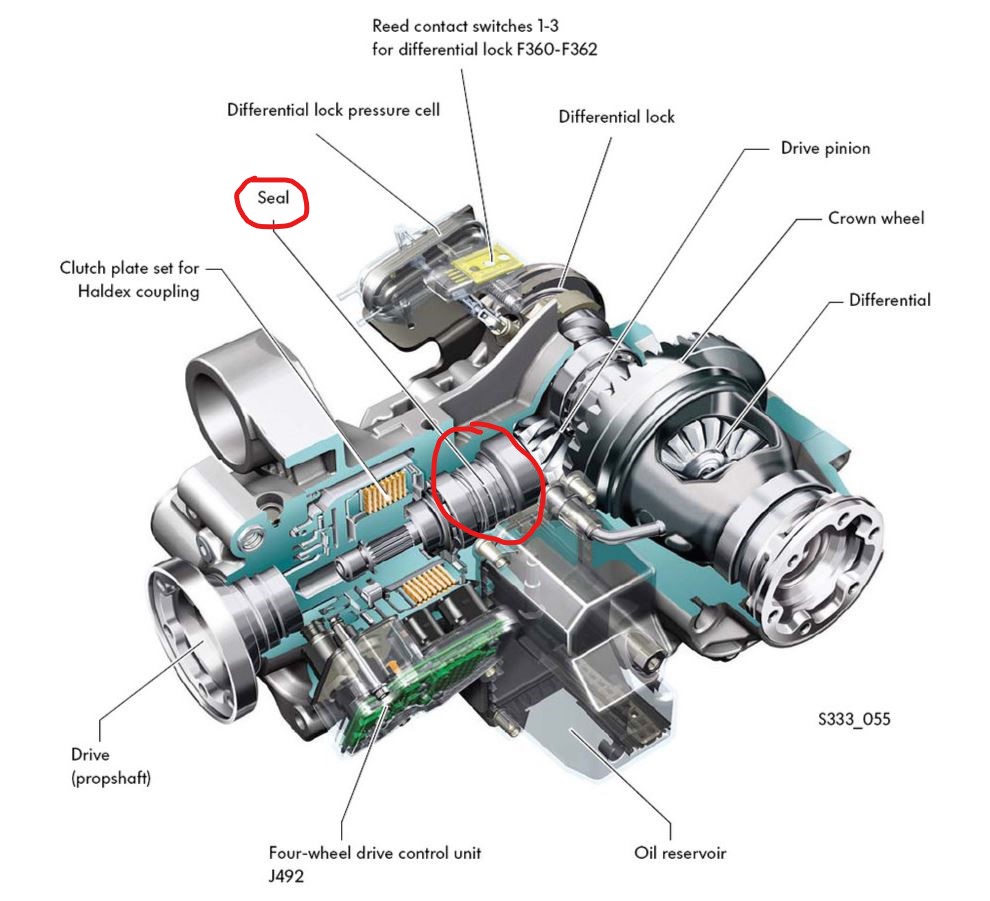 Reed contact switches 1-3
for differential lock F360-F362

Differential lock pressure cell

Differential lock

Drive pinion

Seal

Crown wheel

Clutch plate set for
Haldex coupling

Differential

S333_055

Drive
(propshaft)

Four-wheel drive control unit
J492

Oil reservoir