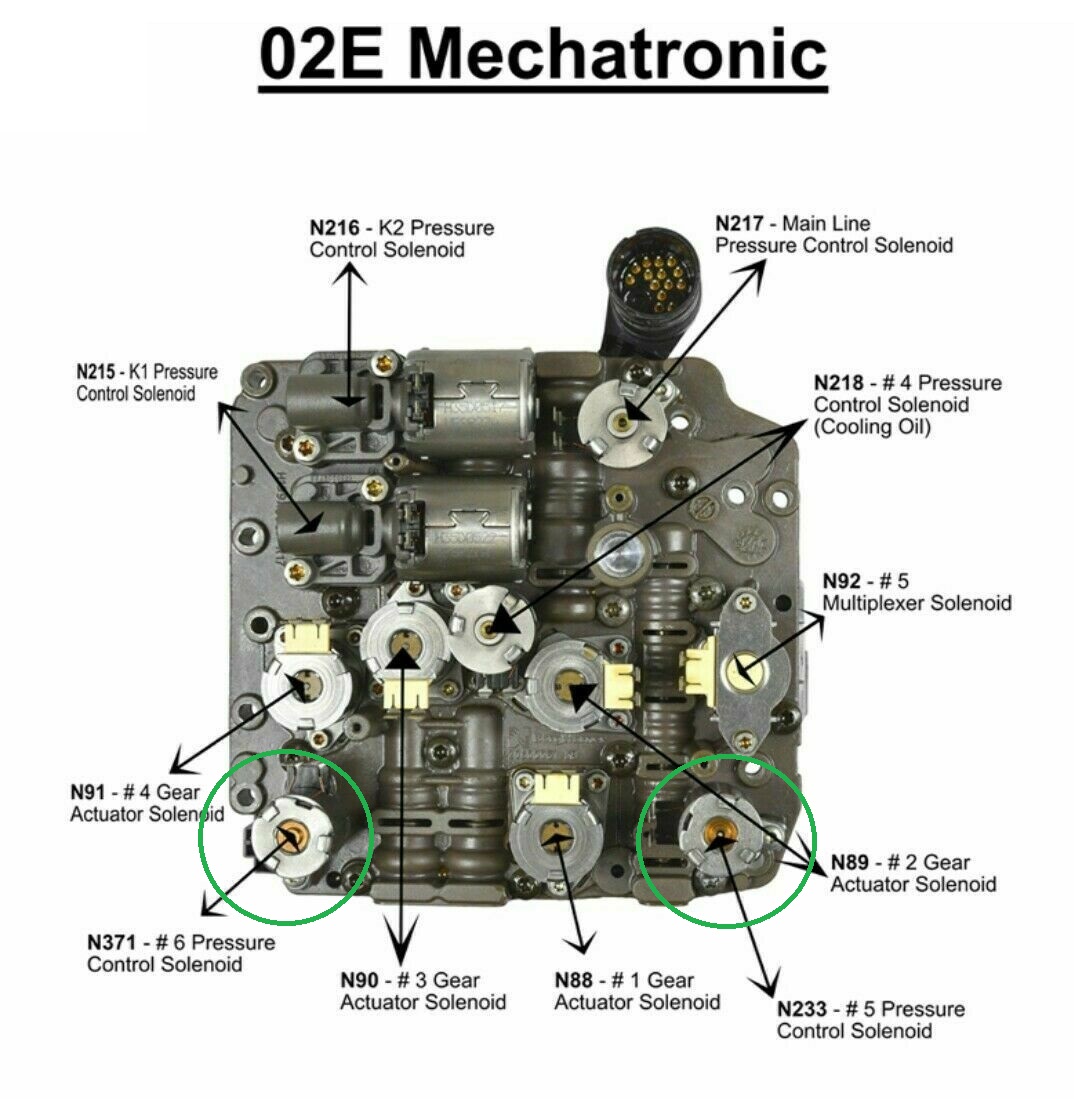 02E Mechatronic

N216 - K2 Pressure Control Solenoid

N217 - Main Line Pressure Control Solenoid

N215 - K1 Pressure Control Solenoid

N218 - # 4 Pressure Control Solenoid (Cooling Oil)

N92 - # 5 Multiplexer Solenoid

N91 - # 4 Gear Actuator Solenoid

N89 - # 2 Gear Actuator Solenoid

N371 - # 6 Pressure Control Solenoid

N90 - # 3 Gear Actuator Solenoid

N88 - # 1 Gear Actuator Solenoid

N233 - # 5 Pressure Control Solenoid